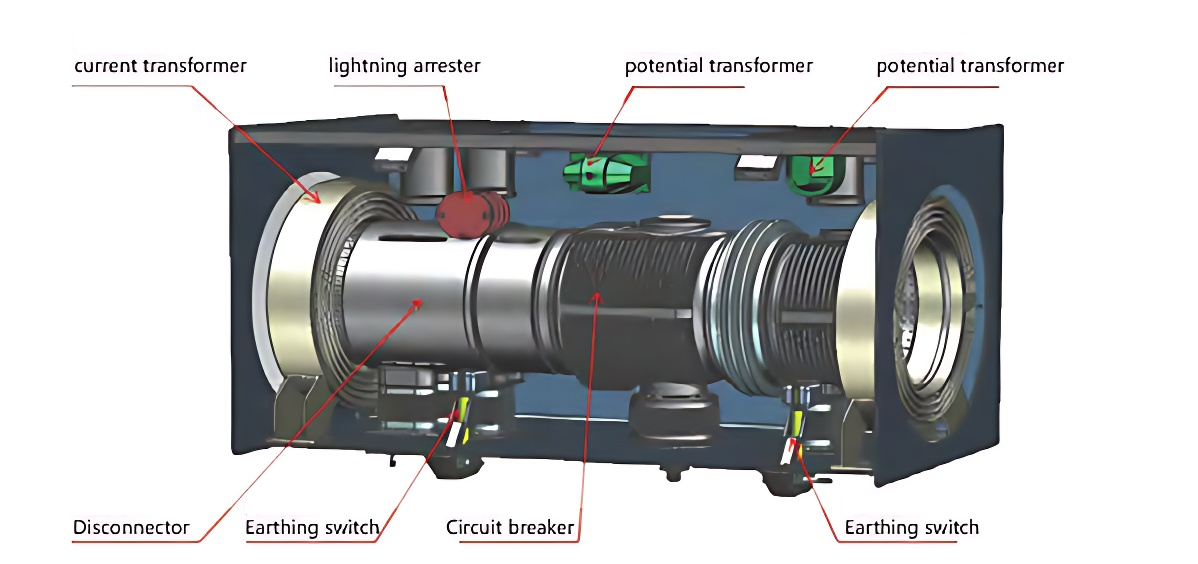 current transformer

lightning arrester

potential transformer

potential transformer

Disconnector

Earthing switch

Circuit breaker

Earthing switch